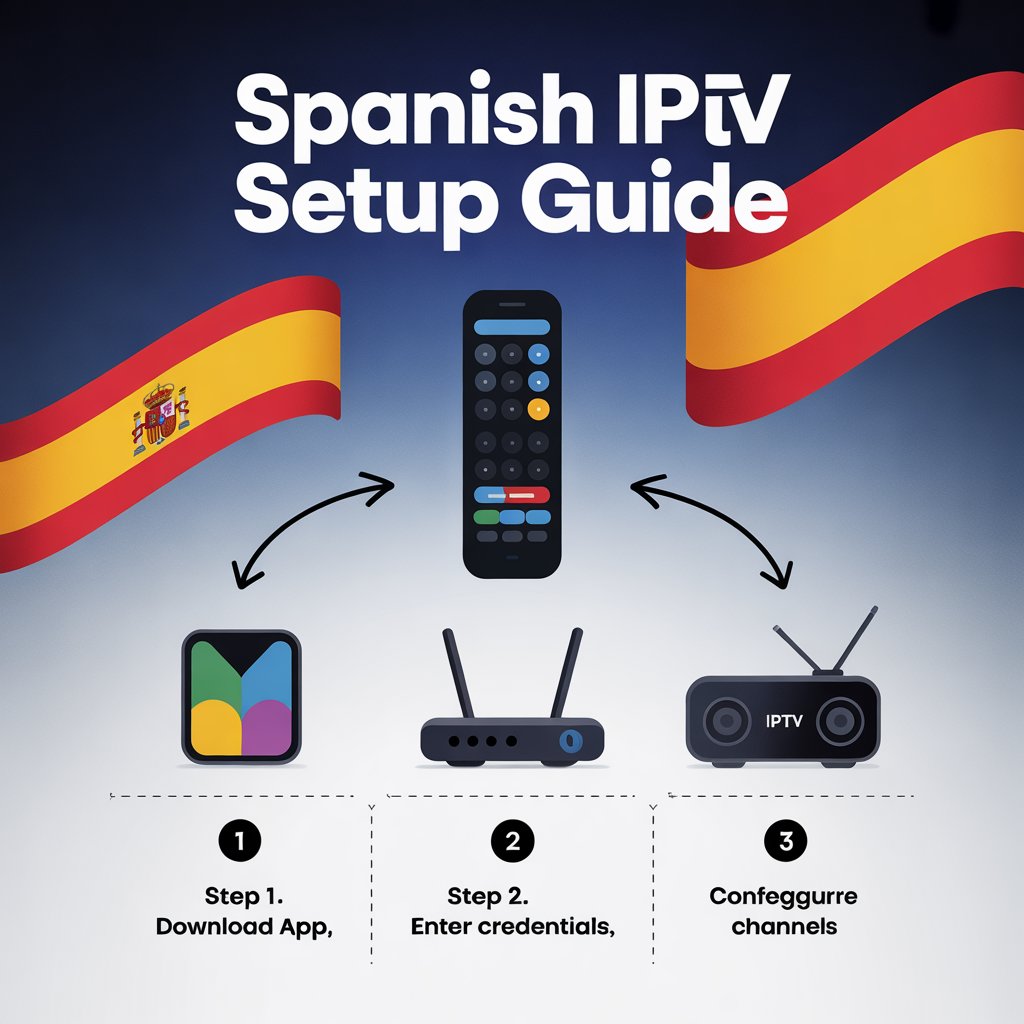 Spanish IPTV Setup Guide

IPTV

1

Step 1.
Download App,

2

Step 2.
Enter credentials,

3

Confeggurre channels